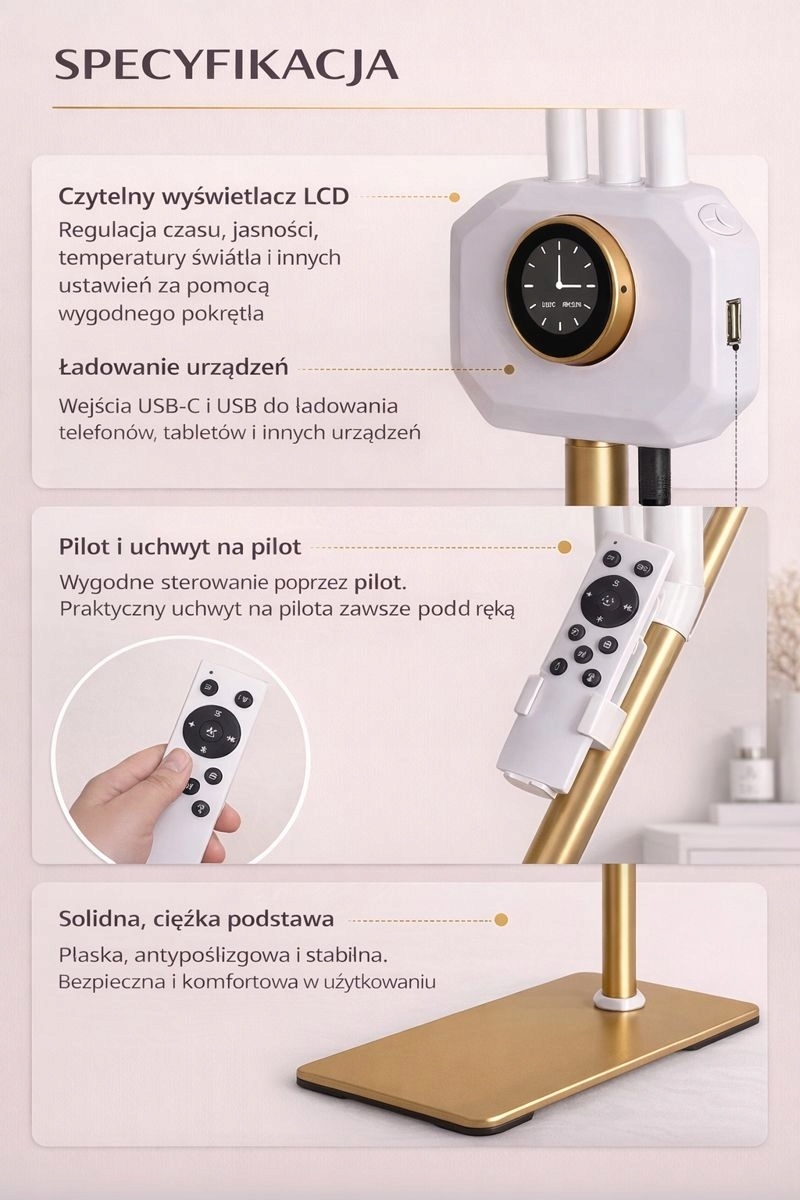 SPECYFIKACJA

Czytelny wyświetlacz LCD

Regulacja czasu, jasności, temperatury światła i innych ustawień za pomocą wygodnego pokrętła

Ładowanie urządzeń

Wejścia USB-C i USB do ładowania telefonów, tabletów i innych urządzeń

Pilot i uchwyt na pilot

Wygodne sterowanie poprzez pilot.
Praktyczny uchwyt na pilota zawsze podd ręką

Solidna, ciężka podstawa

Plaska, antypoślizgowa i stabilna.
Bezpieczna i komfortowa w użytkowaniu