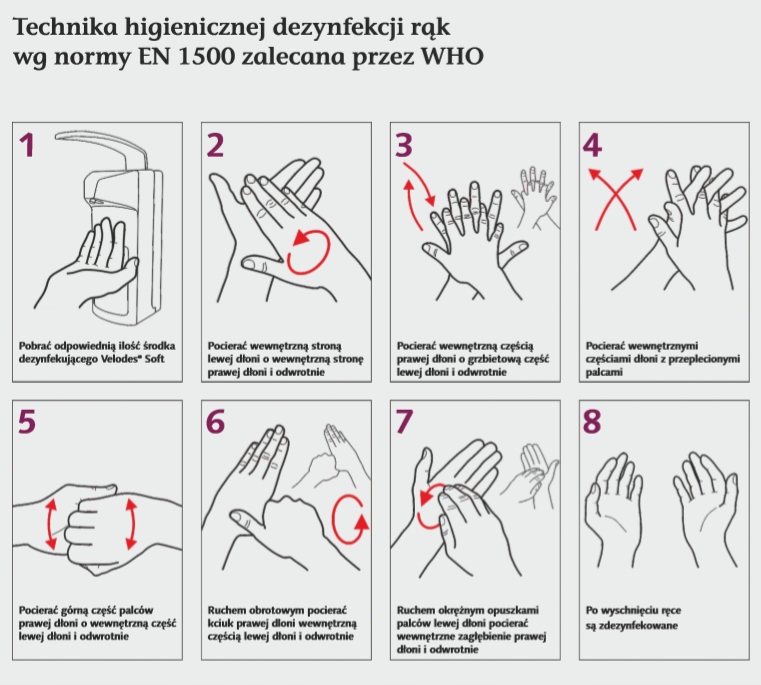 Technika higienicznej dezynfekcji rąk wg normy EN 1500 zalecana przez WHO

1

Pobrać odpowiednią ilość środka dezynfekującego Velodes® Soft

2

Pocierać wewnętrzną stroną lewej dłoni o wewnętrzną stronę prawej dłoni i odwrotnie

3

Pocierać wewnętrzną częścią prawej dłoni o grzbietową część lewej dłoni i odwrotnie

4

Pocierać wewnętrznymi częściami dłoni z przeplecionymi palcami

5

Pocierać górną część palców prawej dłoni o wewnętrzną część lewej dłoni i odwrotnie

6

Ruchem obrotowym pocierać kciuk prawej dłoni wewnętrzną częścią lewej dłoni i odwrotnie

7

Ruchem okrężnym opuszkami palców lewej dłoni pocierać wewnętrzne zagłębienie prawej dłoni i odwrotnie

8

Po wyschnięciu ręce są zdezynfekowane