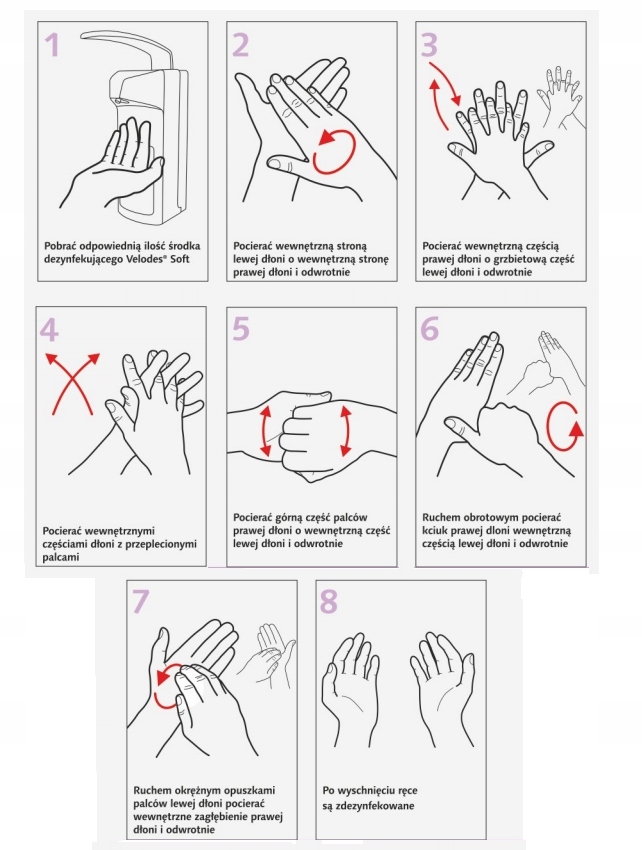 1

Pobrać odpowiednią ilość środka dezynfekującego Velodes® Soft

2

Pocierać wewnętrzną stroną lewej dłoni o wewnętrzną stronę prawej dłoni i odwrotnie

3

Pocierać wewnętrzną częścią prawej dłoni o grzbietową część lewej dłoni i odwrotnie

4

Pocierać wewnętrznymi częściami dłoni z przeplecionymi palcami

5

Pocierać górną część palców prawej dłoni o wewnętrzną część lewej dłoni i odwrotnie

6

Ruchem obrotowym pocierać kciuk prawej dłoni wewnętrzną częścią lewej dłoni i odwrotnie

7

Ruchem okrężnym opuszkami palców lewej dłoni pocierać wewnętrzne zagłębienie prawej dłoni i odwrotnie

8

Po wyschnięciu ręce są zdezynfekowane